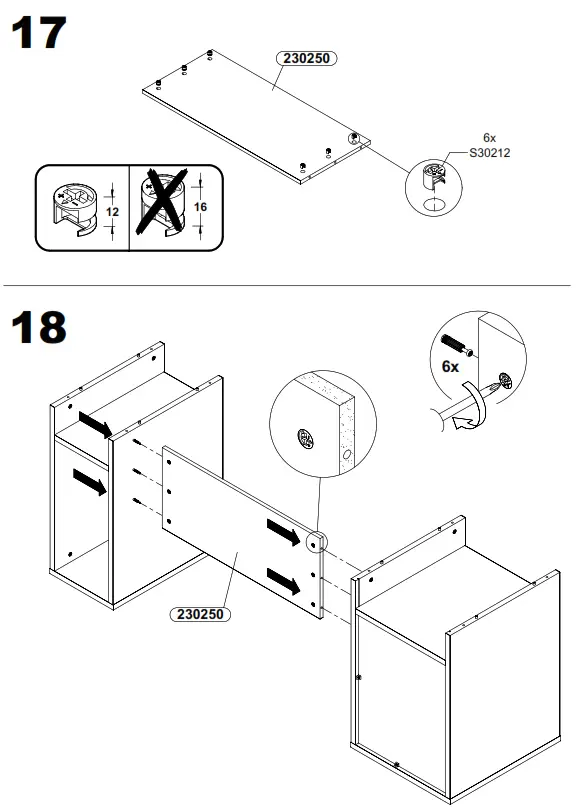 17

230250

6x
S30212

12

16

18

6x

230250