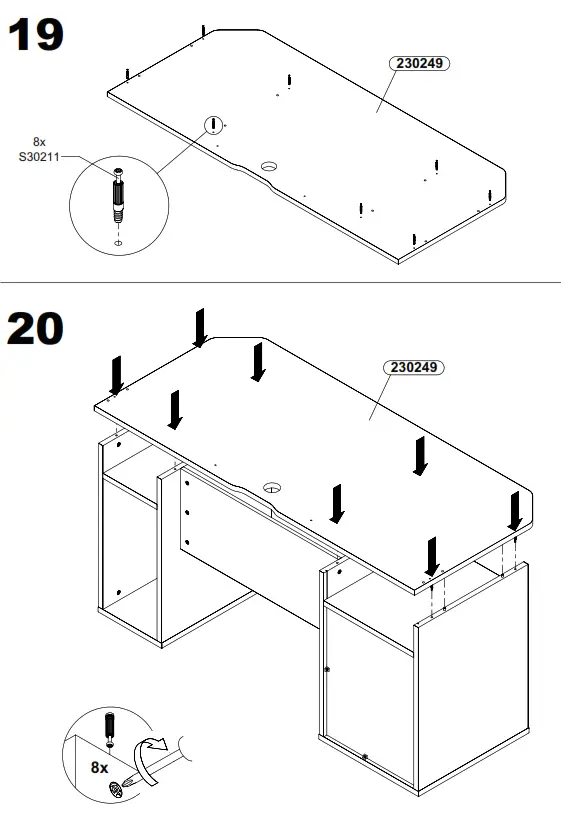 19

230249

8x
S30211

20

230249

8x