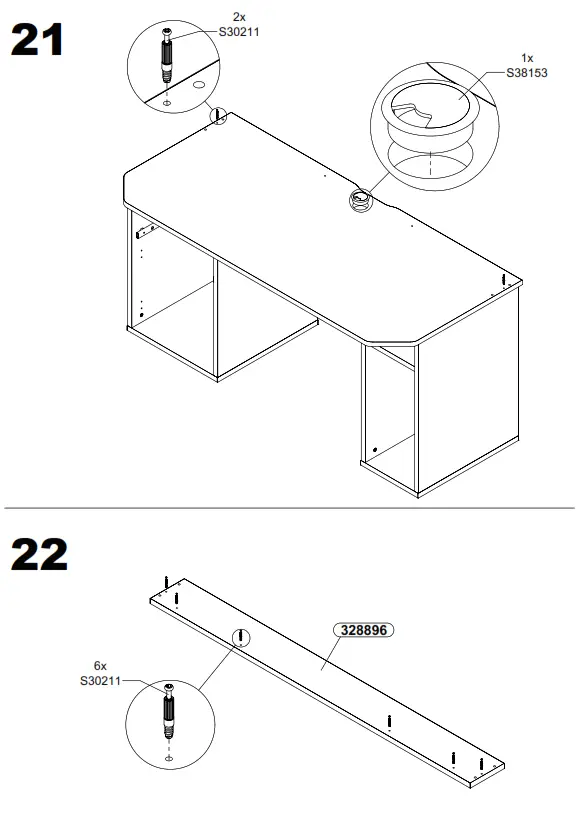 21

2x
S30211

1x
S38153

22

328896

6x
S30211