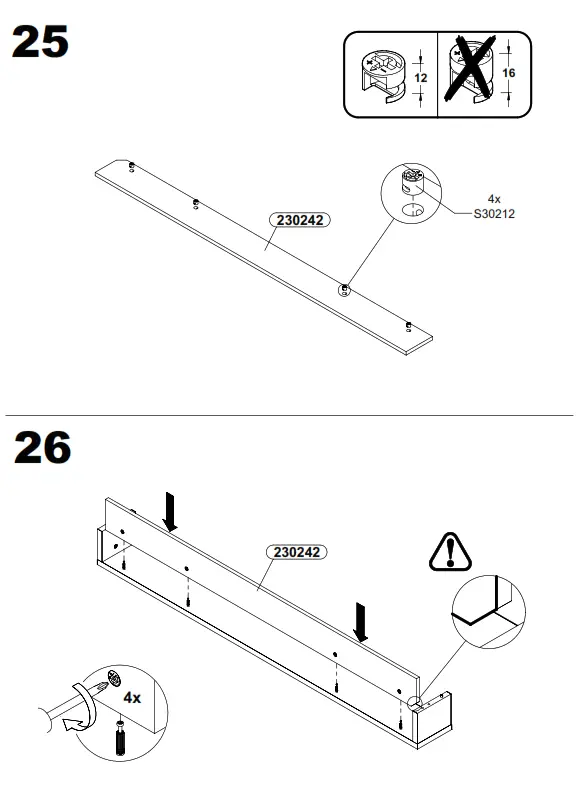 25

12

16

230242

4x
S30212

26

230242

4x