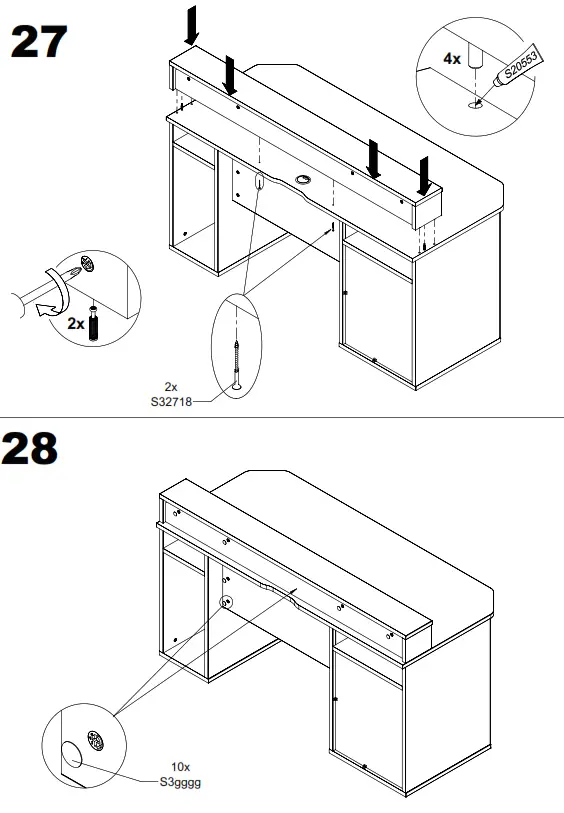 27

4x
S20553

2x

2x
S32718

28

10x
S3gggg