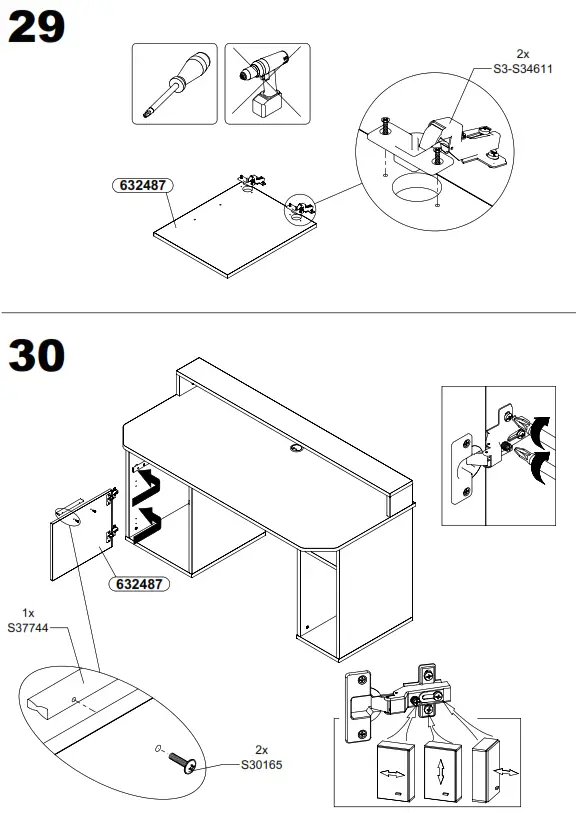 29

2x
S3-S34611

632487

30

632487

1x
S37744

2x
S30165