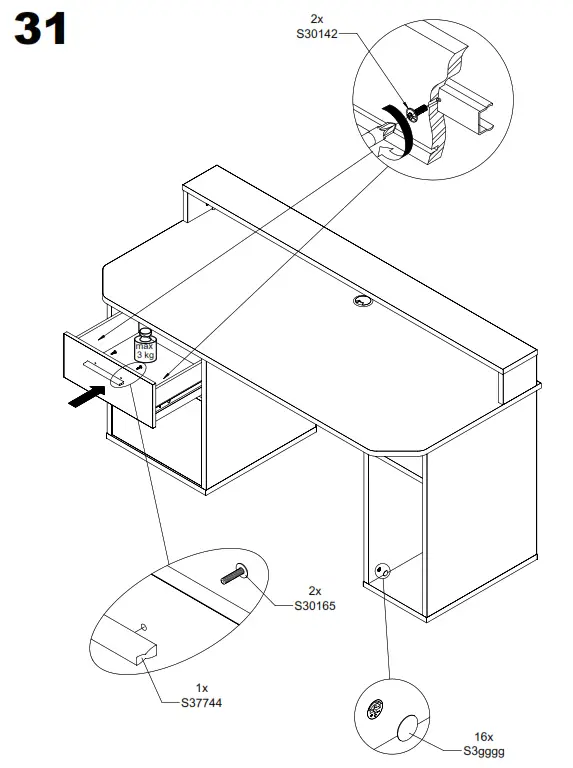 31

2x
S30142

max
3 kg

2x
S30165

1x
S37744

16x
S3gggg