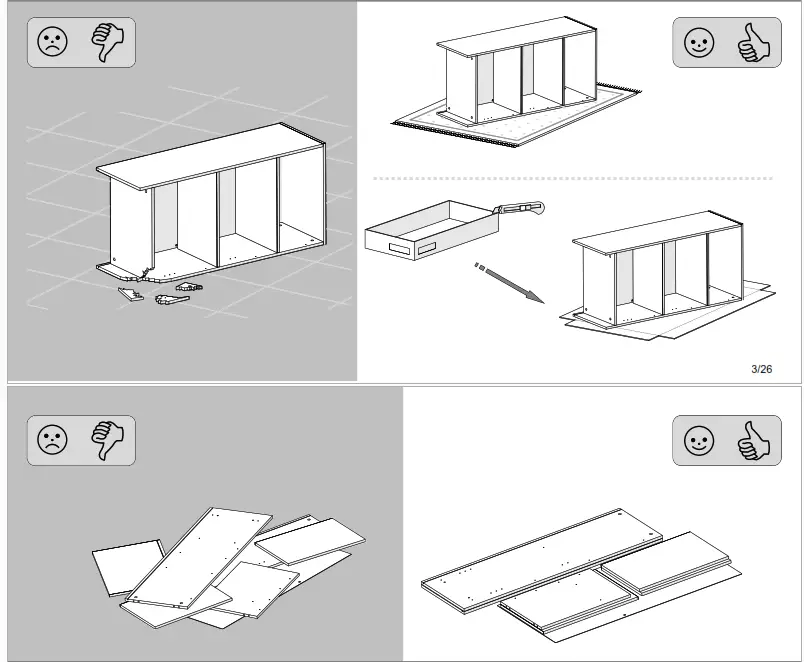 3/26