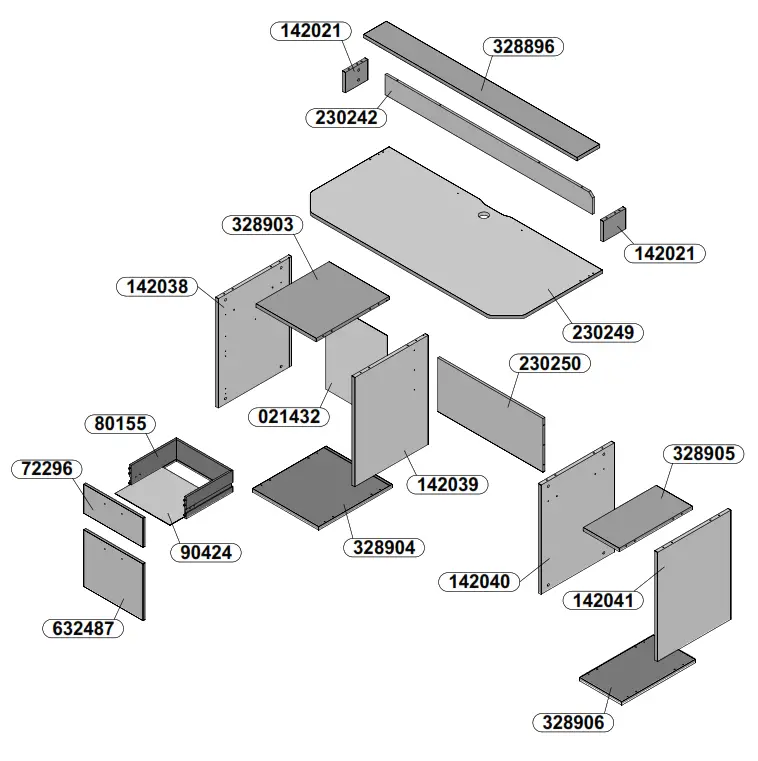 142021
328896
230242
142021
328903
142038
230249
230250
021432
80155
72296
142039
328905
90424
328904
142040
142041
632487
328906