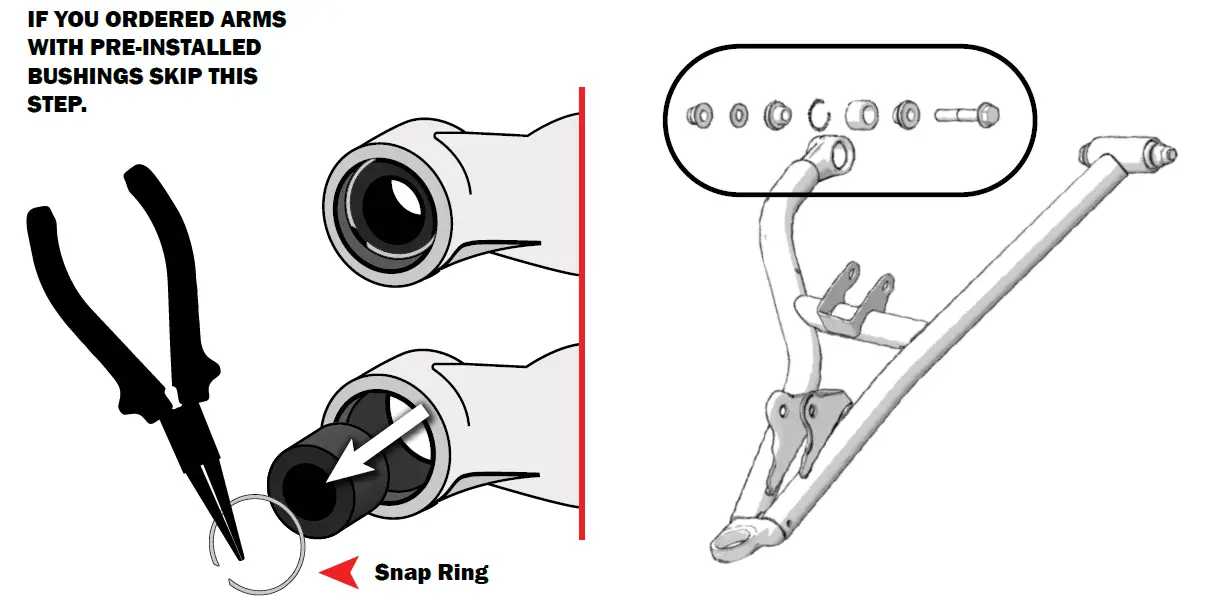 IF YOU ORDERED ARMS WITH PRE-INSTALLED BUSHINGS SKIP THIS STEP.

Snap Ring