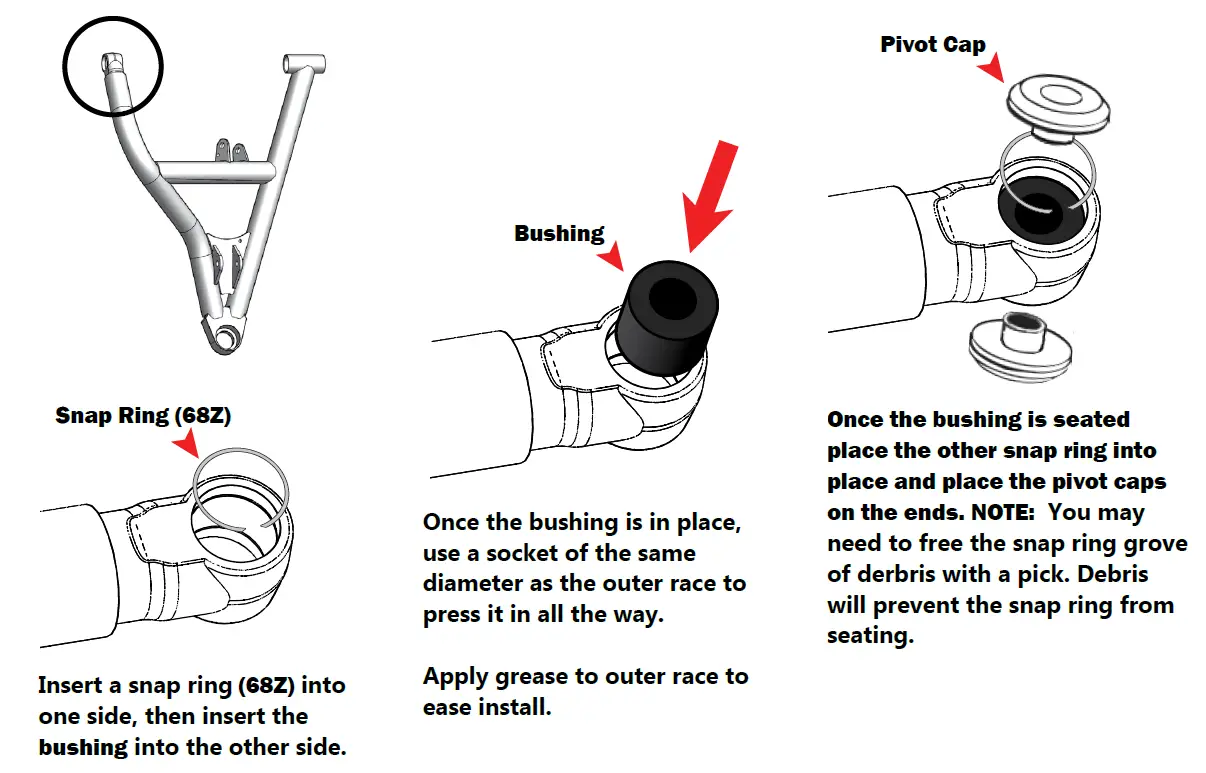 Snap Ring (68Z)

Insert a snap ring (68Z) into one side, then insert the bushing into the other side.

Bushing

Once the bushing is in place, use a socket of the same diameter as the outer race to press it in all the way.

Apply grease to outer race to ease install.

Pivot Cap

Once the bushing is seated place the other snap ring into place and place the pivot caps on the ends. NOTE: You may need to free the snap ring grove of derbris with a pick. Debris will prevent the snap ring from seating.