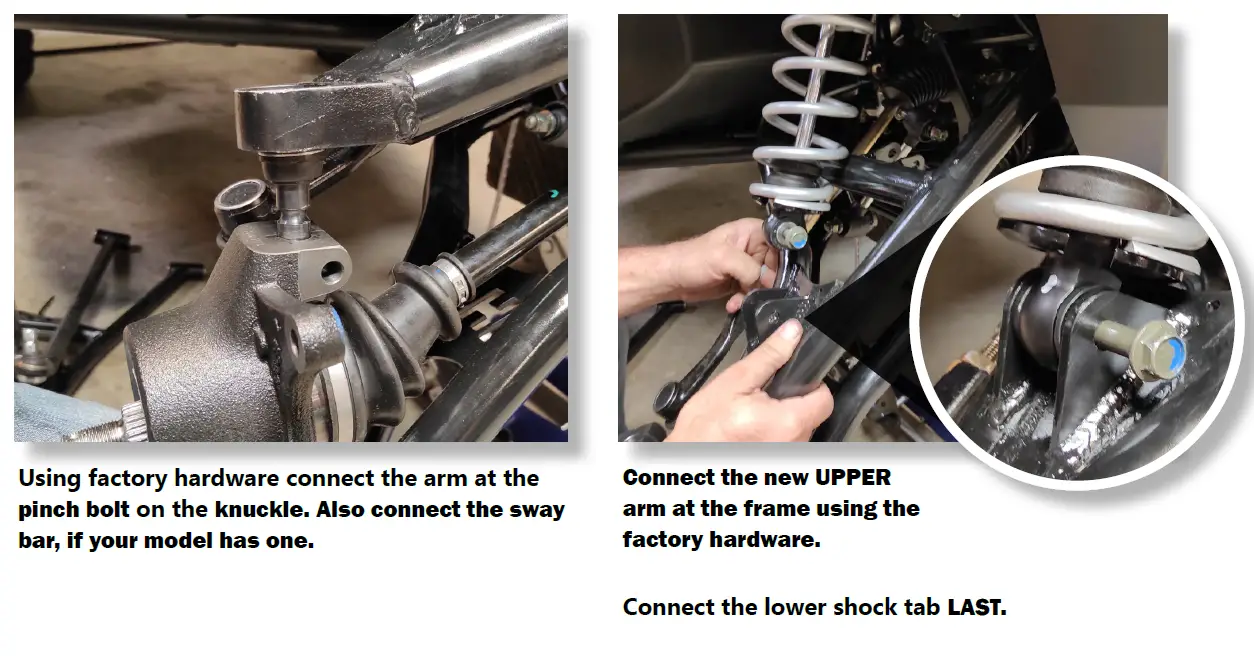 Using factory hardware connect the arm at the pinch bolt on the knuckle. Also connect the sway bar, if your model has one.

Connect the new UPPER arm at the frame using the factory hardware.

Connect the lower shock tab LAST.