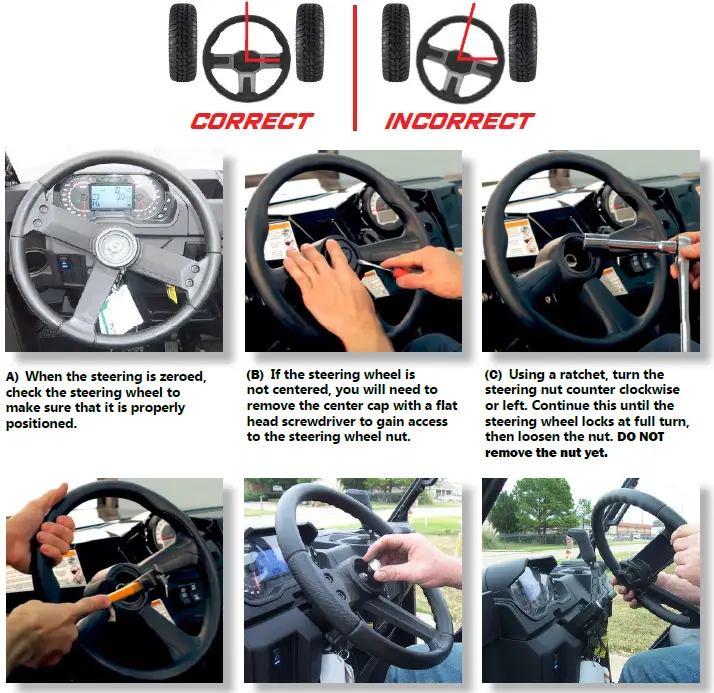 CORRECT

INCORRECT

A) When the steering is zeroed, check the steering wheel to make sure that it is properly positioned.

(B) If the steering wheel is not centered, you will need to remove the center cap with a flat head screwdriver to gain access to the steering wheel nut.

(C) Using a ratchet, turn the steering nut counter clockwise or left. Continue this until the steering wheel locks at full turn, then loosen the nut. DO NOT remove the nut yet.