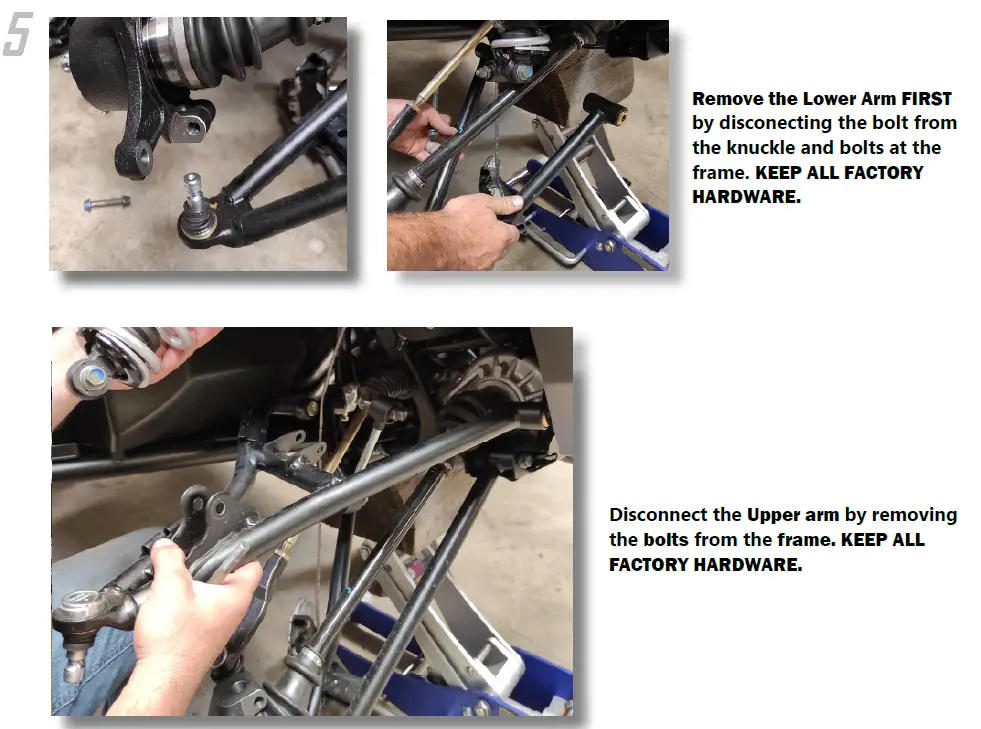 5

Remove the Lower Arm FIRST by disconecting the bolt from the knuckle and bolts at the frame. KEEP ALL FACTORY HARDWARE.

Disconnect the Upper arm by removing the bolts from the frame. KEEP ALL FACTORY HARDWARE.