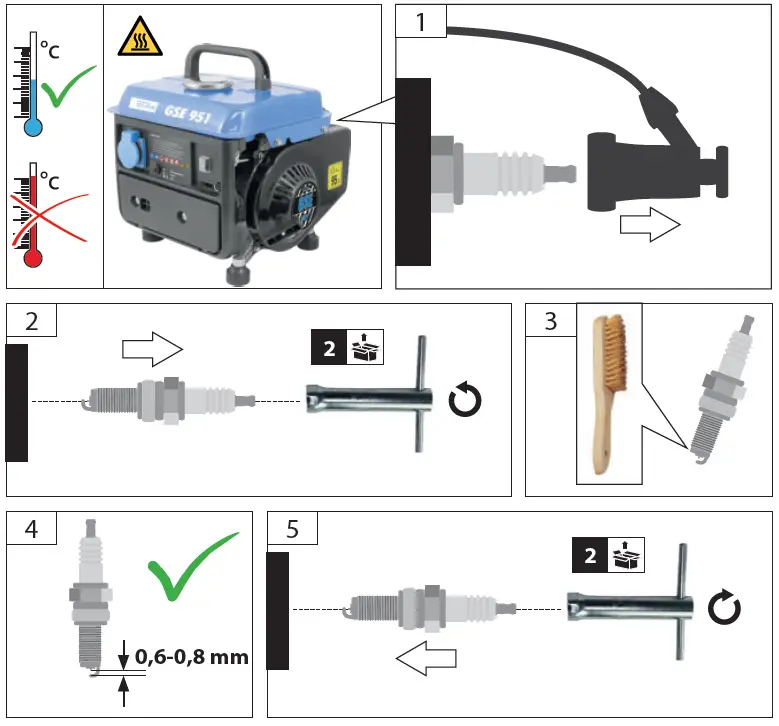 °C

°C

GSE 951

1

2

2

3

4

0,6-0,8 mm

5

2