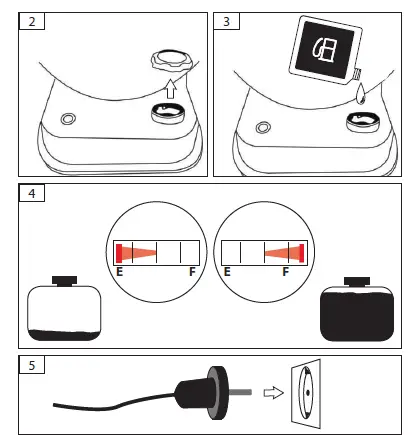 2

3

4

E F

E F

5