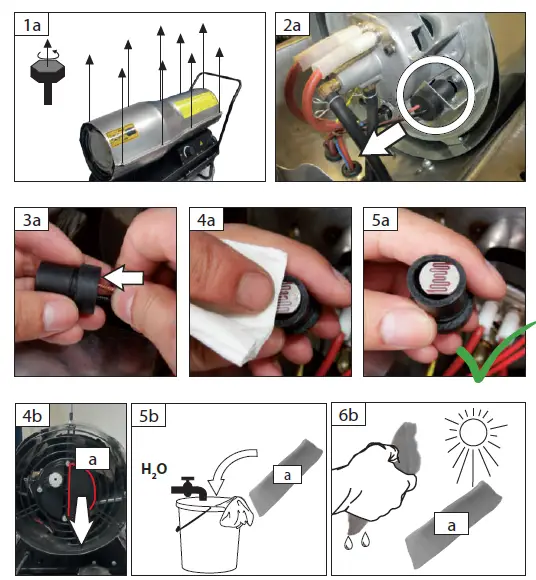 1a

2a

3a

4a

5a

4b

a

5b

$H_2O$

a

6b

a