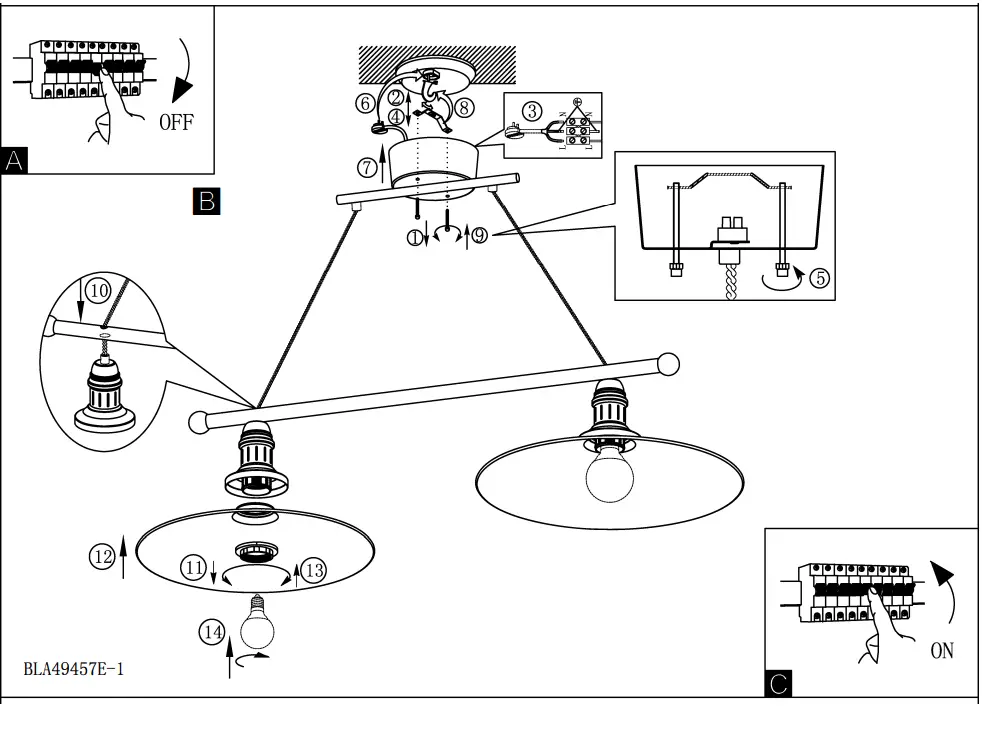 OFF
A
B
6
2
4
8
3
7
1
9
5
10
12
11
13
14
BLA49457E-1
ON
C