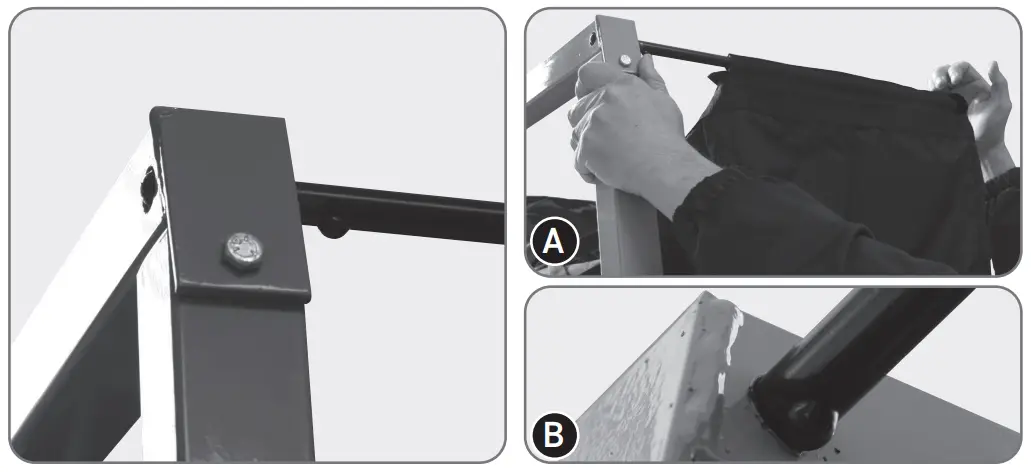 A

B