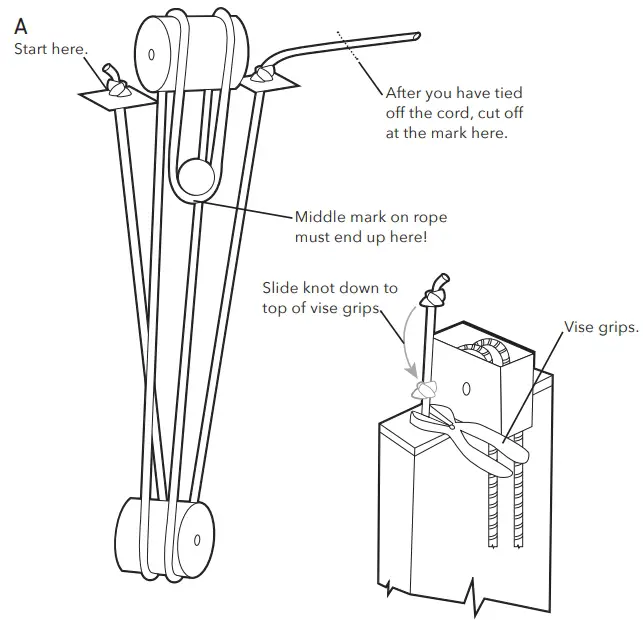 A
Start here.

After you have tied off the cord, cut off at the mark here.

Middle mark on rope must end up here!

Slide knot down to top of vise grips.

Vise grips.