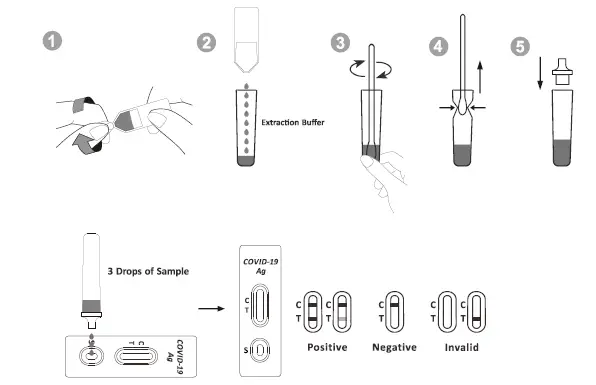 1

2

Extraction Buffer

3

4

5

3 Drops of Sample

S

C
T

COVID-19
Ag

COVID-19
Ag

C
T

S

C
T

C
T

Positive

C
T

Negative

C
T

C
T

Invalid