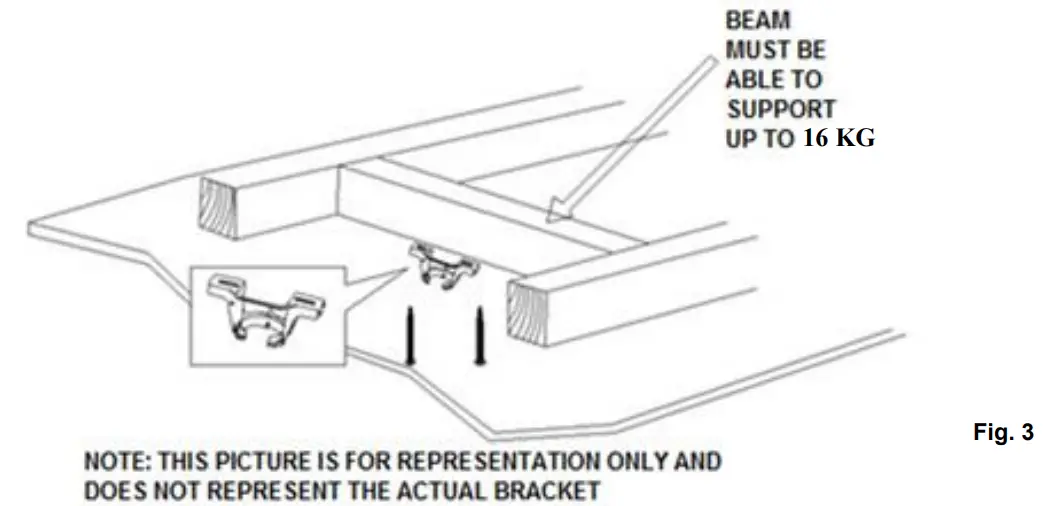 BEAM MUST BE ABLE TO SUPPORT UP TO 16 KG

Fig. 3

NOTE: THIS PICTURE IS FOR REPRESENTATION ONLY AND DOES NOT REPRESENT THE ACTUAL BRACKET