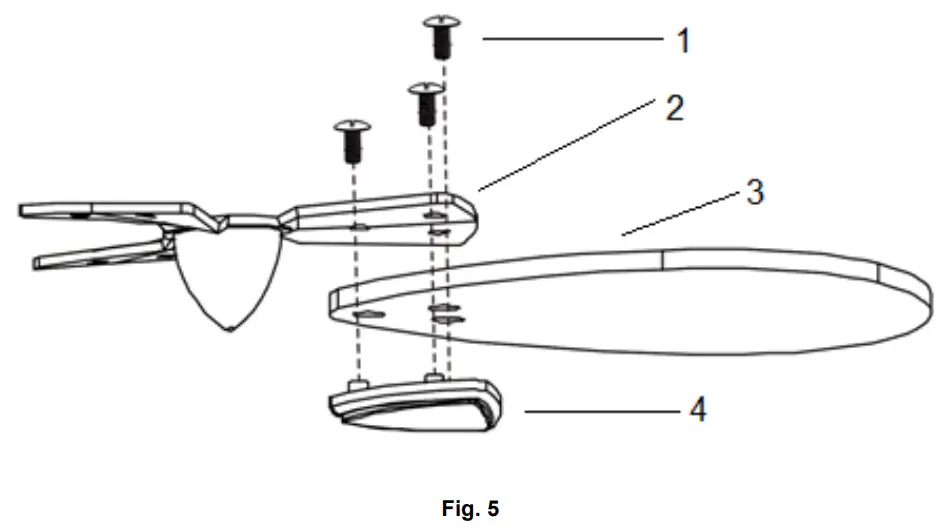 1
2
3
4

Fig. 5