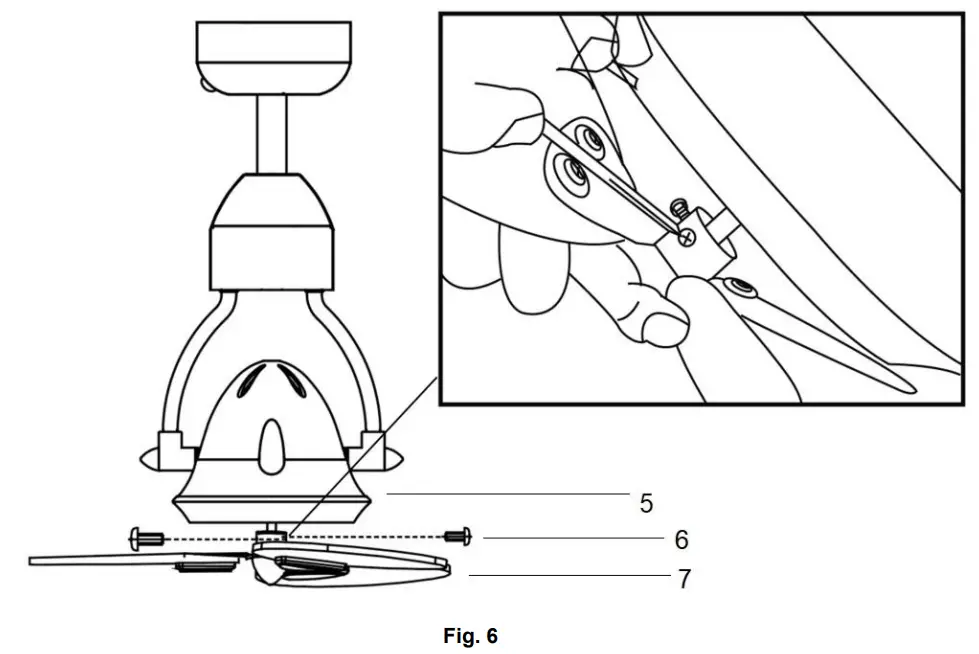 5
6
7
Fig. 6