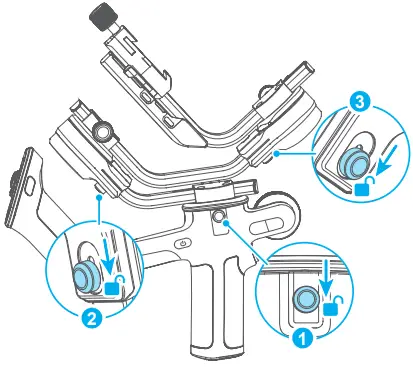 3

2

1