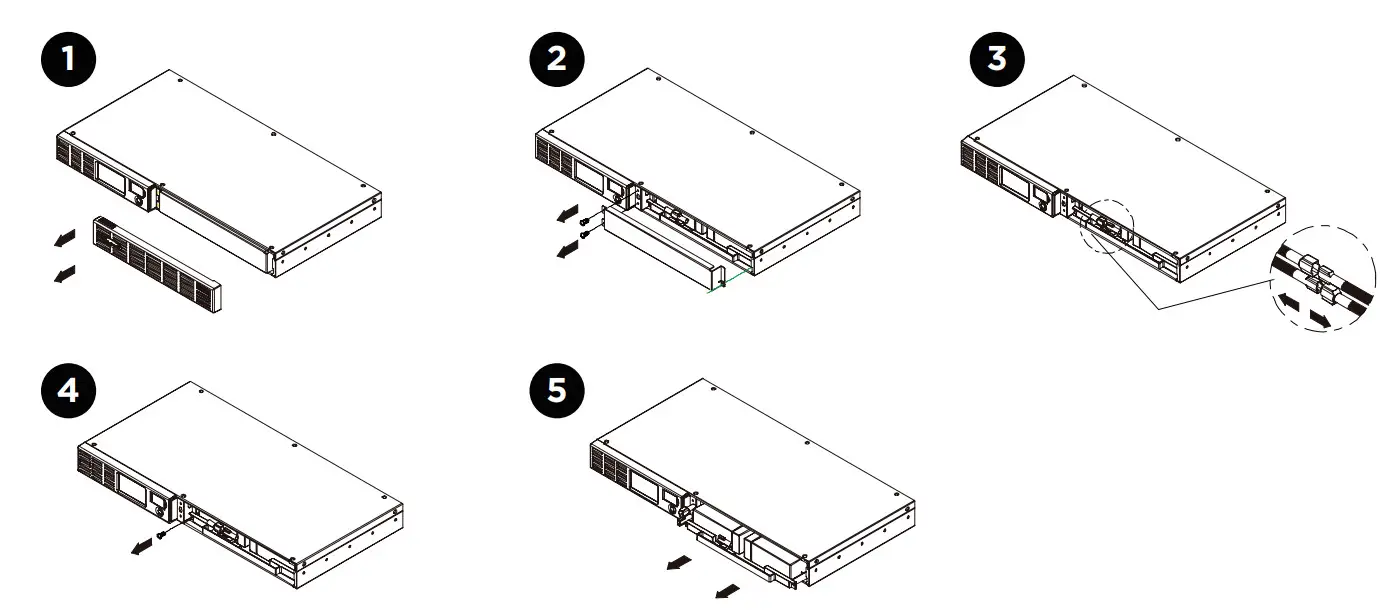 1

2

3

4

5