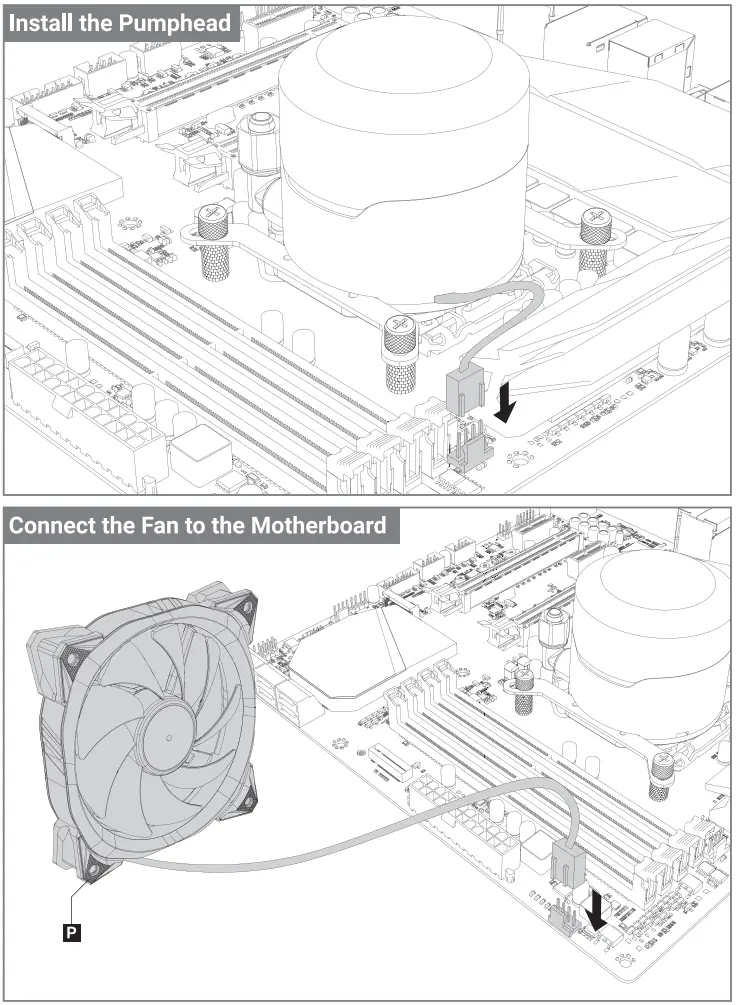 Install the Pumphead

Connect the Fan to the Motherboard

P