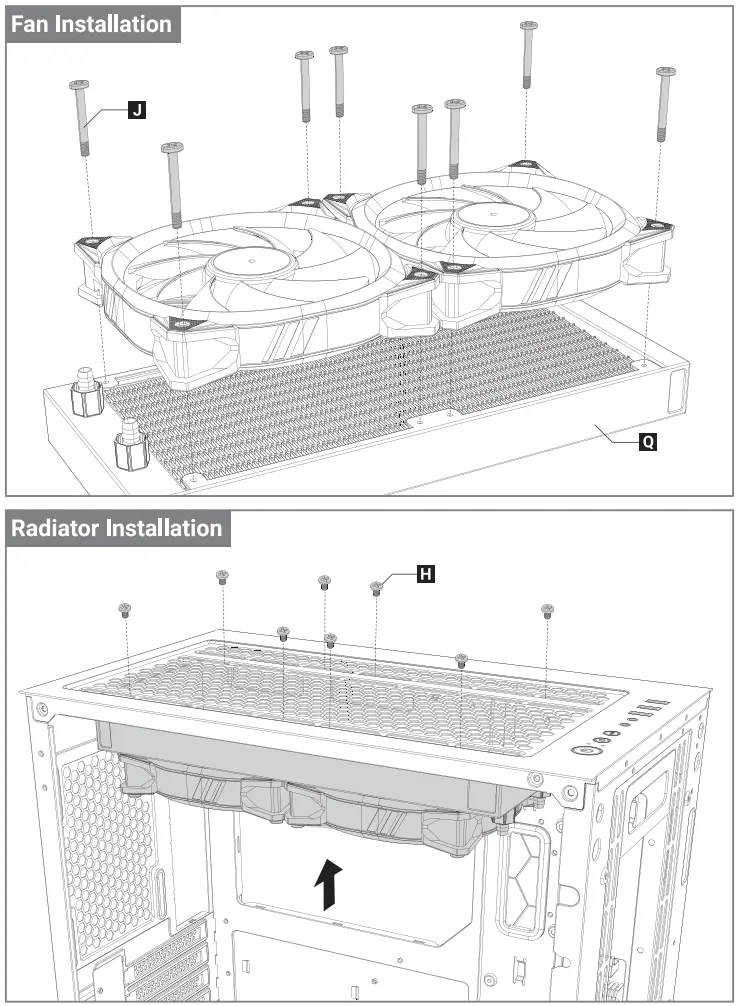 Fan Installation

J

Q

Radiator Installation

H