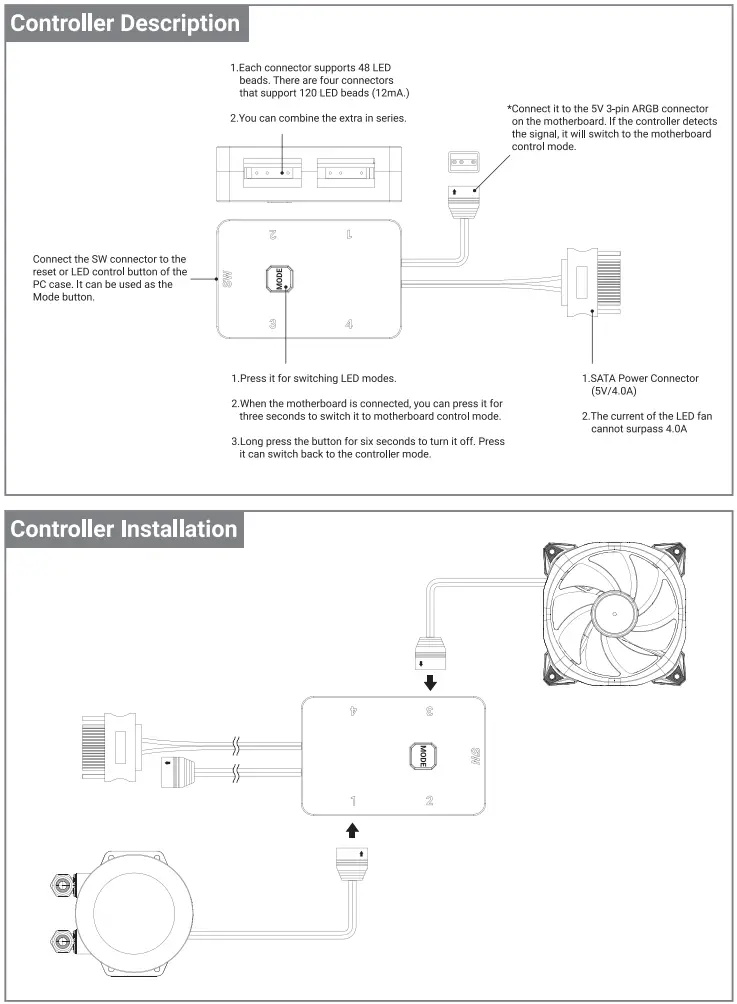 Controller Description

1.Each connector supports 48 LED beads. There are four connectors that support 120 LED beads (12mA.)

2.You can combine the extra in series.

*Connect it to the 5V 3-pin ARGB connector on the motherboard. If the controller detects the signal, it will switch to the motherboard control mode.

Connect the SW connector to the reset or LED control button of the PC case. It can be used as the Mode button.

2

1

SW

MODE

3

4

1.Press it for switching LED modes.

2.When the motherboard is connected, you can press it for three seconds to switch it to motherboard control mode.

3.Long press the button for six seconds to turn it off. Press it can switch back to the controller mode.

1.SATA Power Connector (5V/4.0A)

2.The current of the LED fan cannot surpass 4.0A

Controller Installation

4

3

MODE

SW

1

2