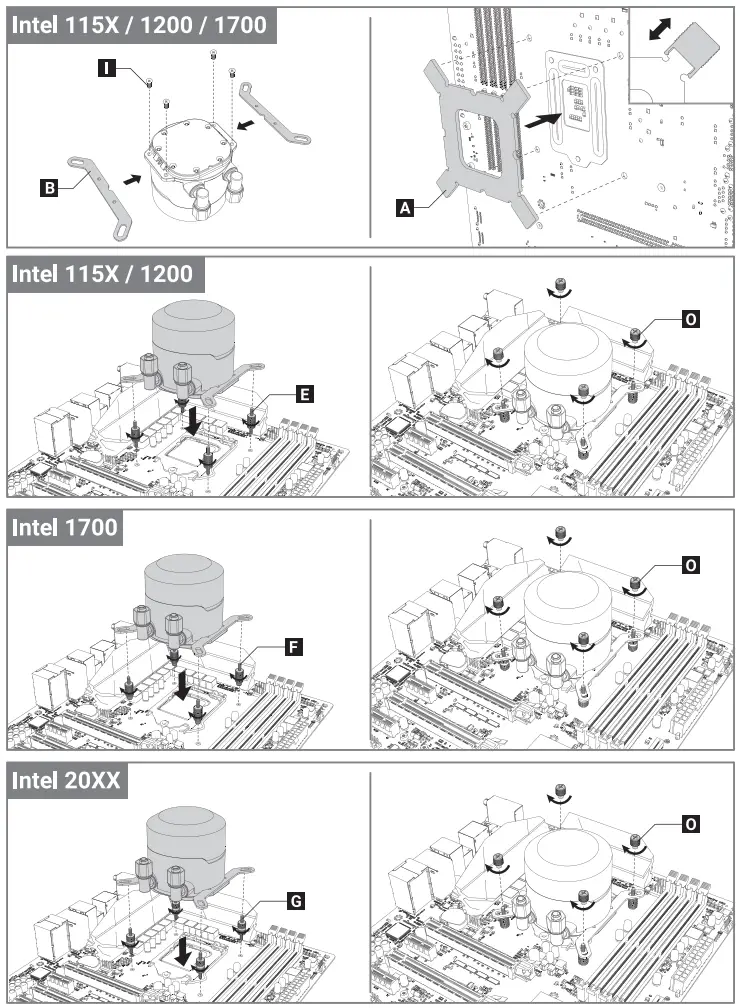 Intel 115X / 1200 / 1700

I

B

A

Intel 115X / 1200

E

O

Intel 1700

F

O

Intel 20XX

G

O