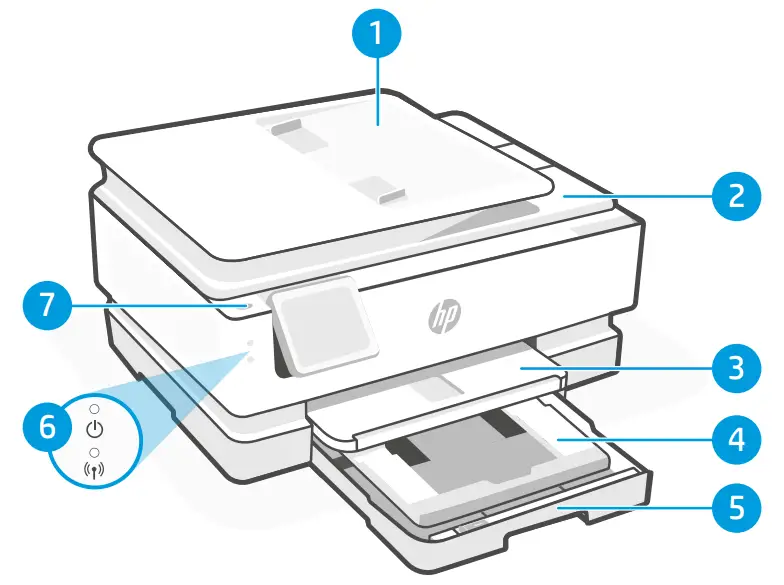 1
2
7
hp
3
6
4
5