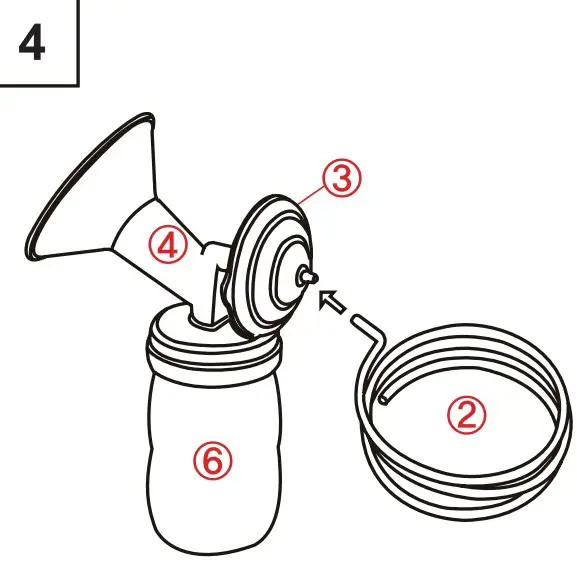 4

③

④

②

⑥