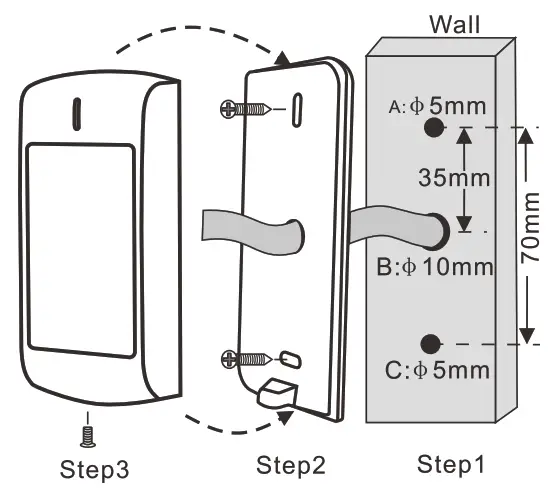 Wall

A: $\phi$ 5mm

35mm

70mm

B: $\phi$ 10mm

C: $\phi$ 5mm

Step3

Step2

Step1