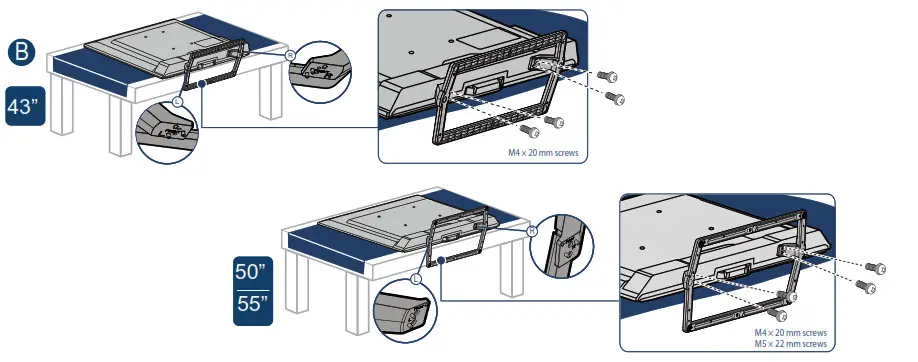 B

43”

R

L

M4 × 20 mm screws

50”

55”

R

L

M4 × 20 mm screws
M5 × 22 mm screws