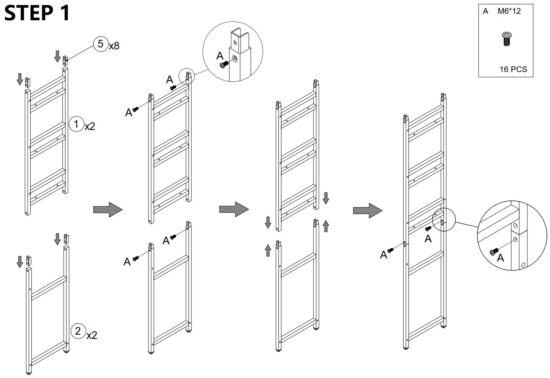 STEP 1

A M6*12

16 PCS

5 x8

1 x2

2 x2

A

A

A

A

A

A

A

A