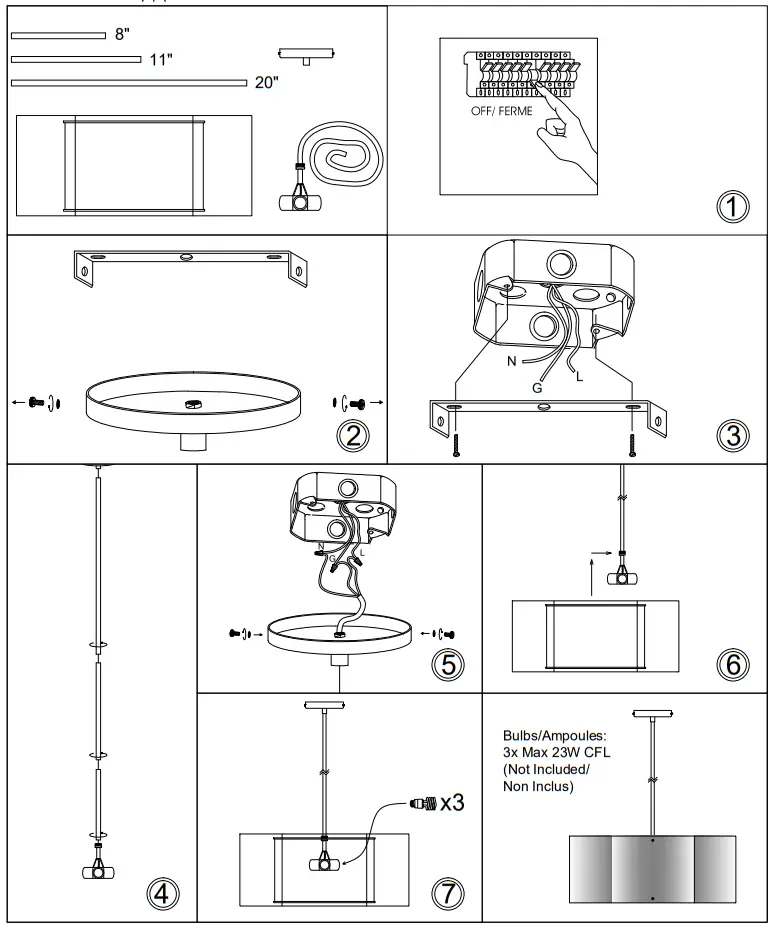 8"
11"
20"

OFF/ FERME
1

2

N
G
L
3

4

N G L
5

6

x3
7

Bulbs/Ampoules:
3x Max 23W CFL
(Not Included/
Non Inclus)