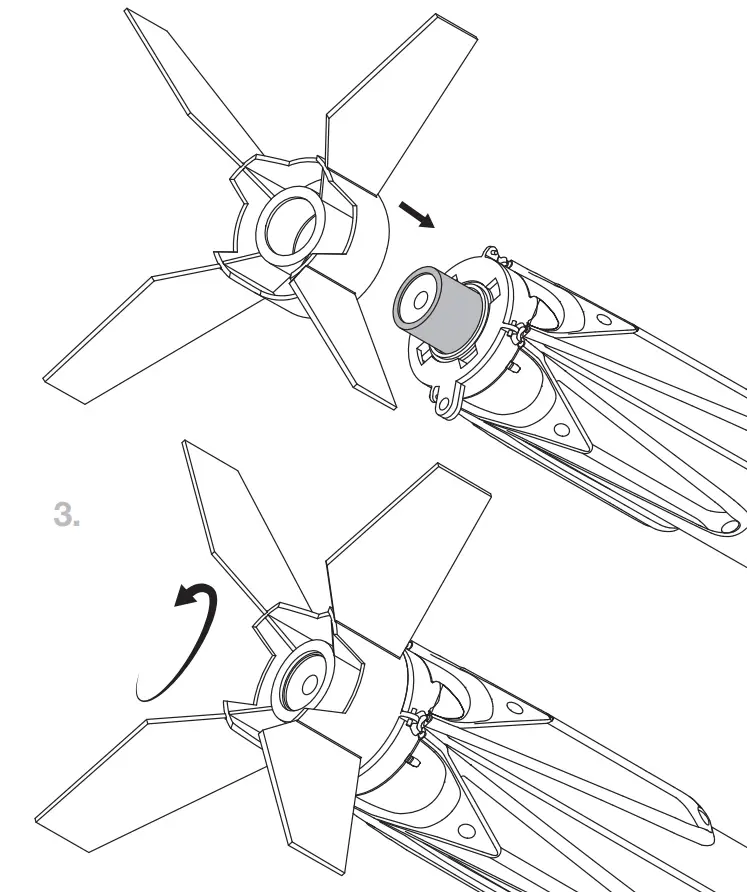 3.