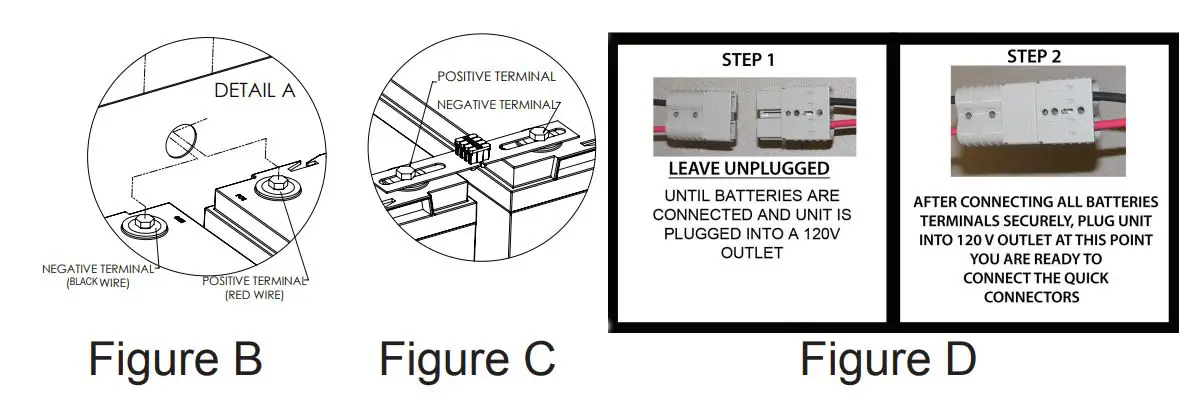 DETAIL A

NEGATIVE TERMINAL (BLACK WIRE)

POSITIVE TERMINAL (RED WIRE)

Figure B

POSITIVE TERMINAL

NEGATIVE TERMINAL

Figure C

STEP 1

LEAVE UNPLUGGED

UNTIL BATTERIES ARE CONNECTED AND UNIT IS PLUGGED INTO A 120V OUTLET

STEP 2

AFTER CONNECTING ALL BATTERIES TERMINALS SECURELY, PLUG UNIT INTO 120 V OUTLET AT THIS POINT YOU ARE READY TO CONNECT THE QUICK CONNECTORS

Figure D