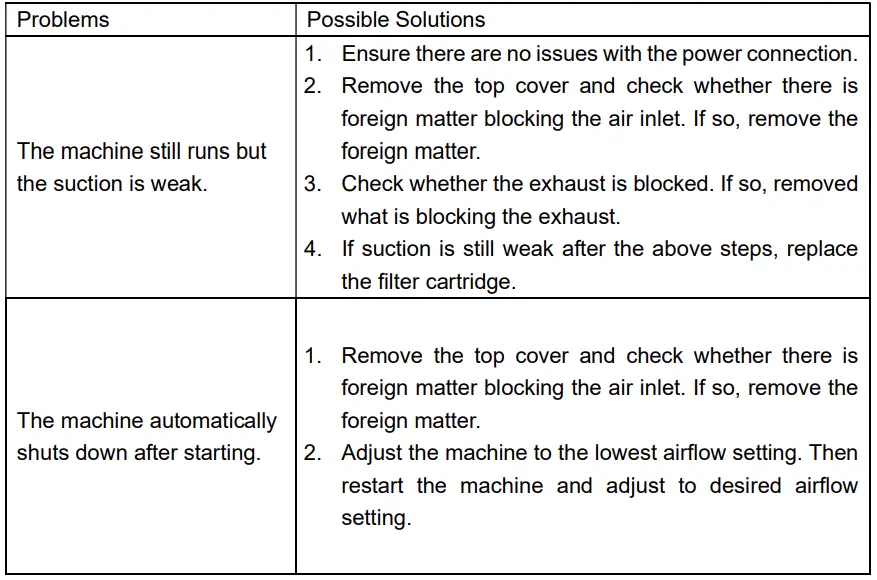 | Problems | Possible Solutions |
|---|---|
| The machine still runs but the suction is weak. | 1. Ensure there are no issues with the power connection. 2. Remove the top cover and check whether there is foreign matter blocking the air inlet. If so, remove the foreign matter. 3. Check whether the exhaust is blocked. If so, removed what is blocking the exhaust. 4. If suction is still weak after the above steps, replace the filter cartridge. |
| The machine automatically shuts down after starting. | 1. Remove the top cover and check whether there is foreign matter blocking the air inlet. If so, remove the foreign matter. 2. Adjust the machine to the lowest airflow setting. Then restart the machine and adjust to desired airflow setting. |