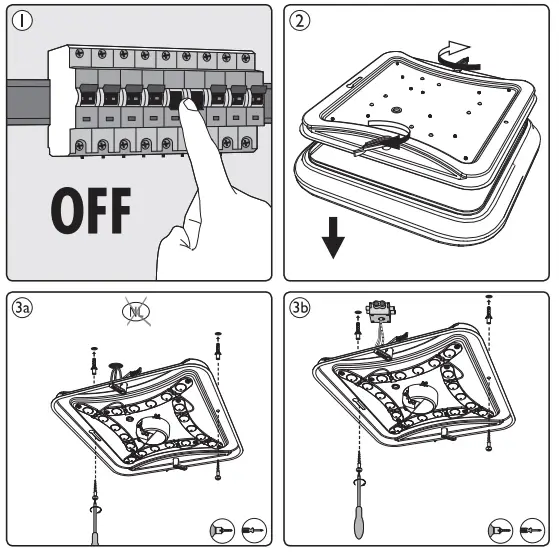 1

OFF

2

3a

NL

3b