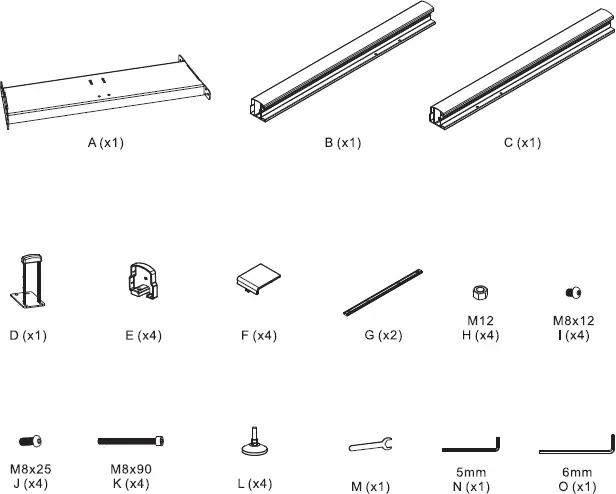 A (x1)

B (x1)

C (x1)

D (x1)

E (x4)

F (x4)

G (x2)

M12
H (x4)

M8x12
I (x4)

M8x25
J (x4)

M8x90
K (x4)

L (x4)

M (x1)

5mm
N (x1)

6mm
O (x1)