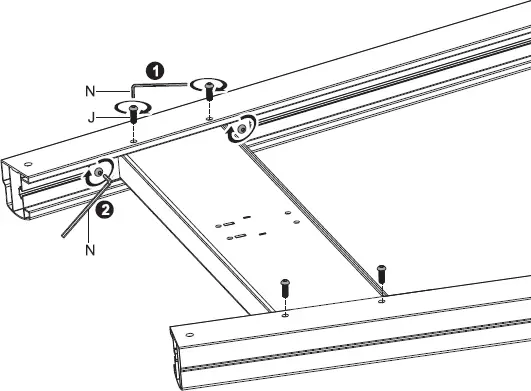 1
N
J
2
N