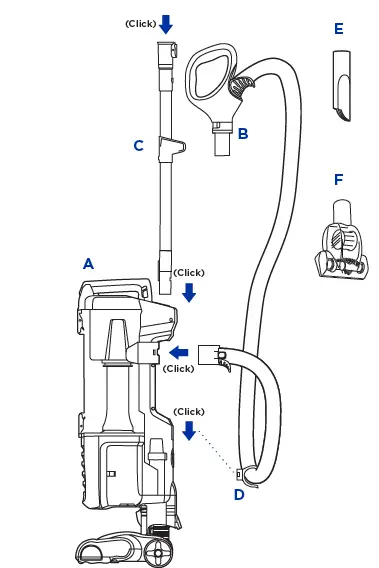 (Click)

E

B

C

F

A

(Click)

(Click)

(Click)

D