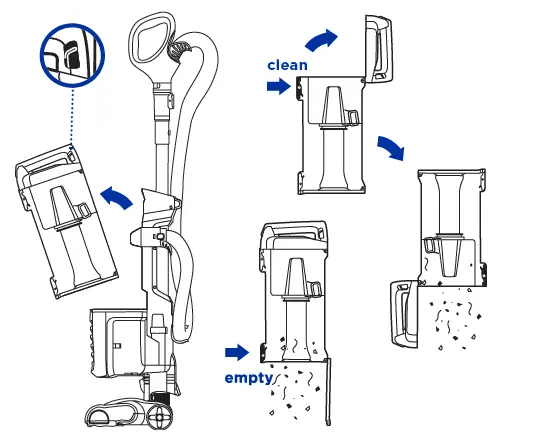 clean

empty