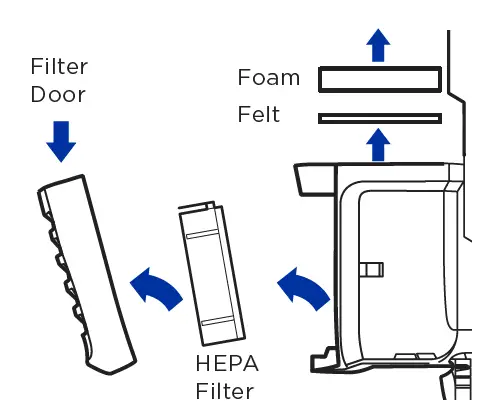 Filter Door

Foam

Felt

HEPA Filter