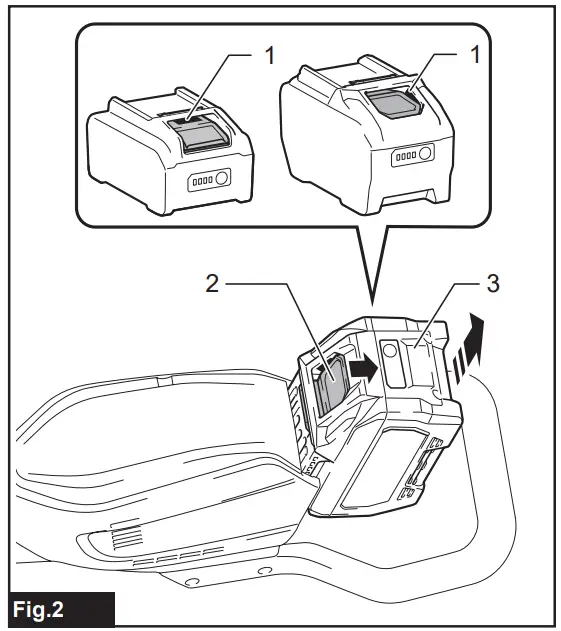 1
1
2
3
Fig.2