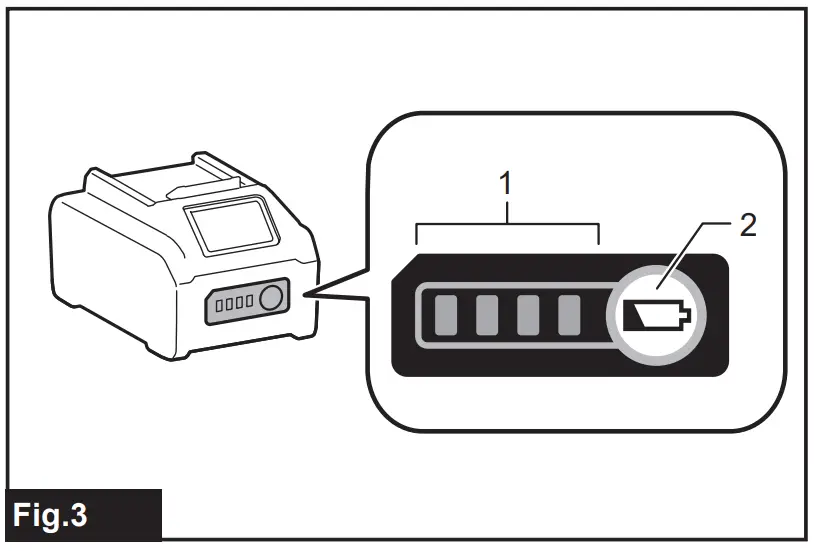 1
2
Fig.3