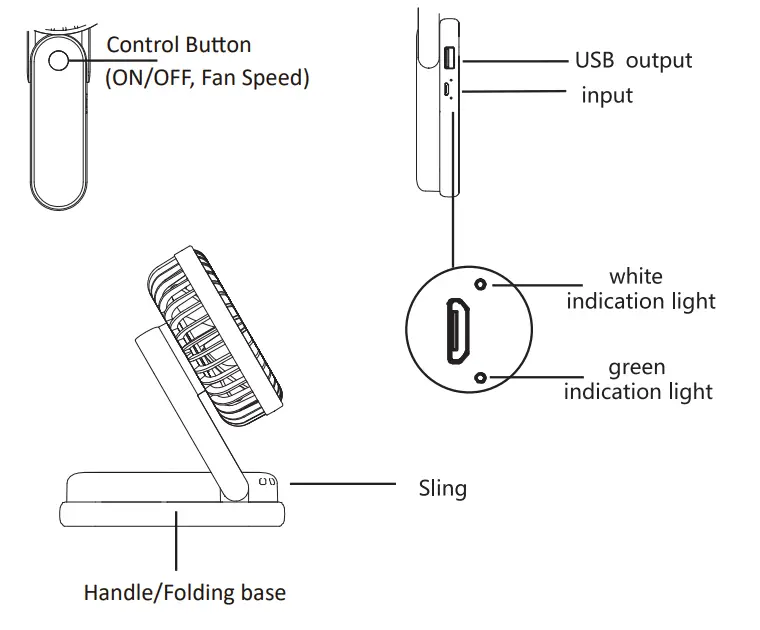 Control Button
(ON/OFF, Fan Speed)

USB output
input

white
indication light

green
indication light

Sling

Handle/Folding base