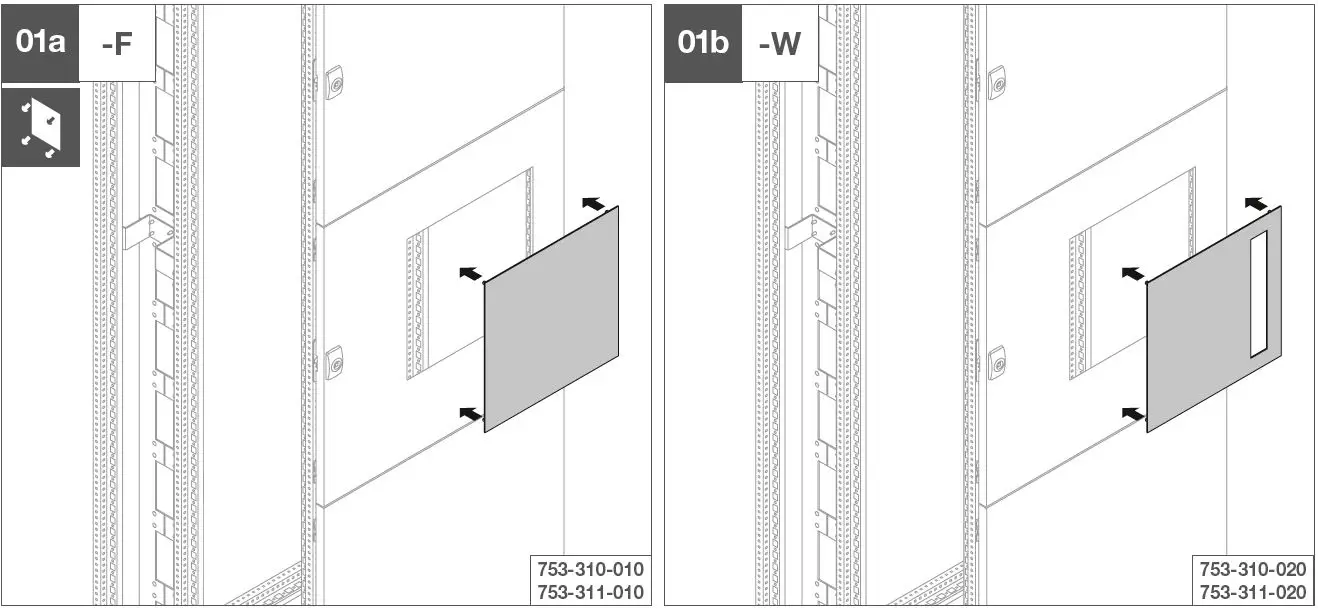 01a -F

753-310-010
753-311-010

01b -W

753-310-020
753-311-020