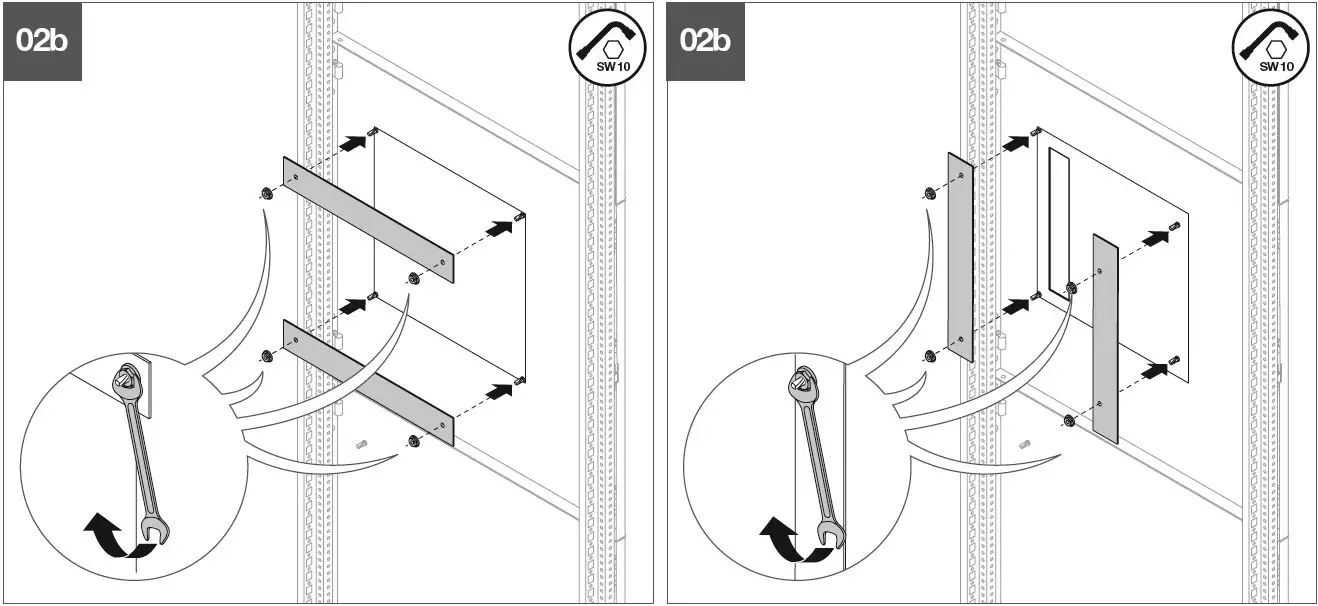 02b

SW10

02b

SW10